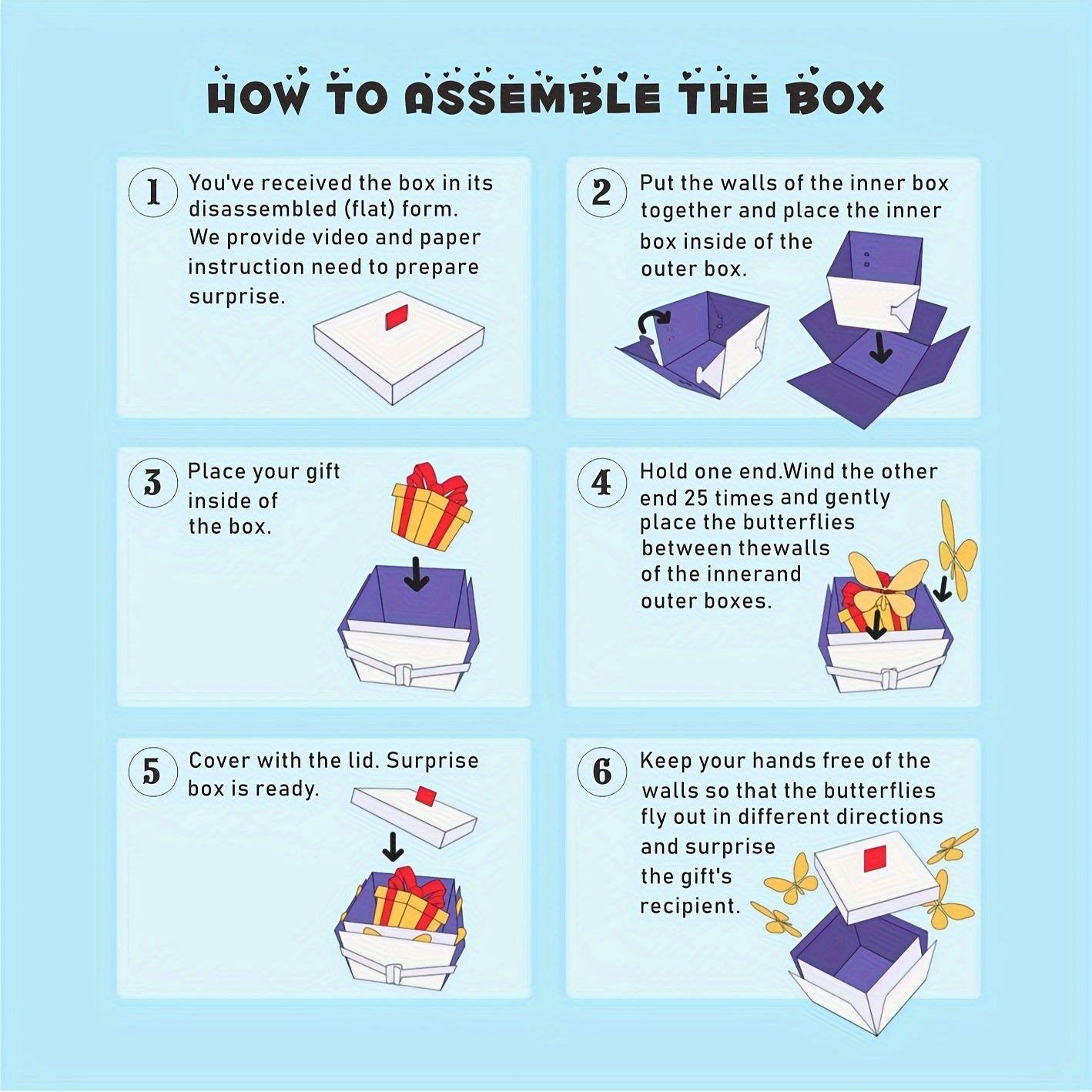 HOW TO ASSEMBLE THE BOX

1 You've received the box in its disassembled (flat) form. We provide video and paper instruction need to prepare surprise.

2 Put the walls of the inner box together and place the inner box inside of the outer box.

3 Place your gift inside of the box.

4 Hold one end.Wind the other end 25 times and gently place the butterflies between thewalls of the innerand outer boxes.

5 Cover with the lid. Surprise box is ready.

6 Keep your hands free of the walls so that the butterflies fly out in different directions and surprise the gift's recipient.